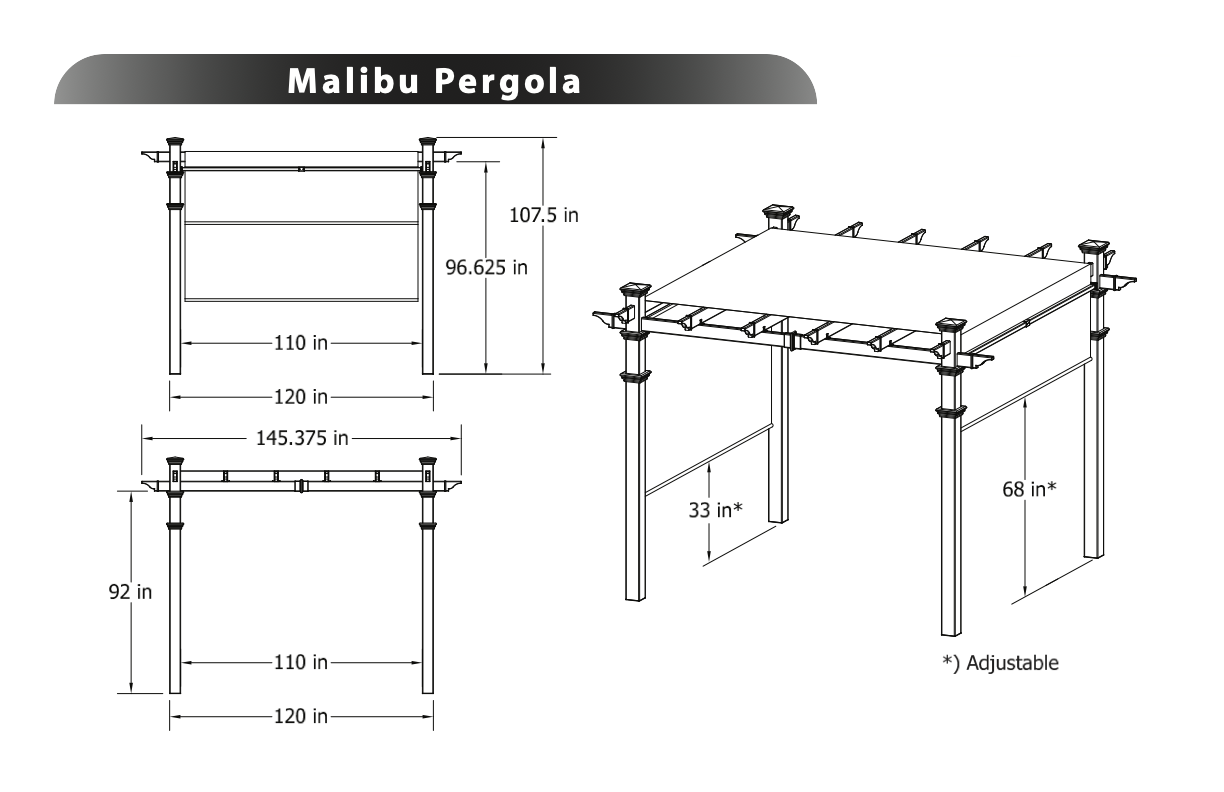 Malibu Pergola

107.5 in

96.625 in

110 in

120 in

145.375 in

92 in

110 in

120 in

33 in*

68 in*

*) Adjustable